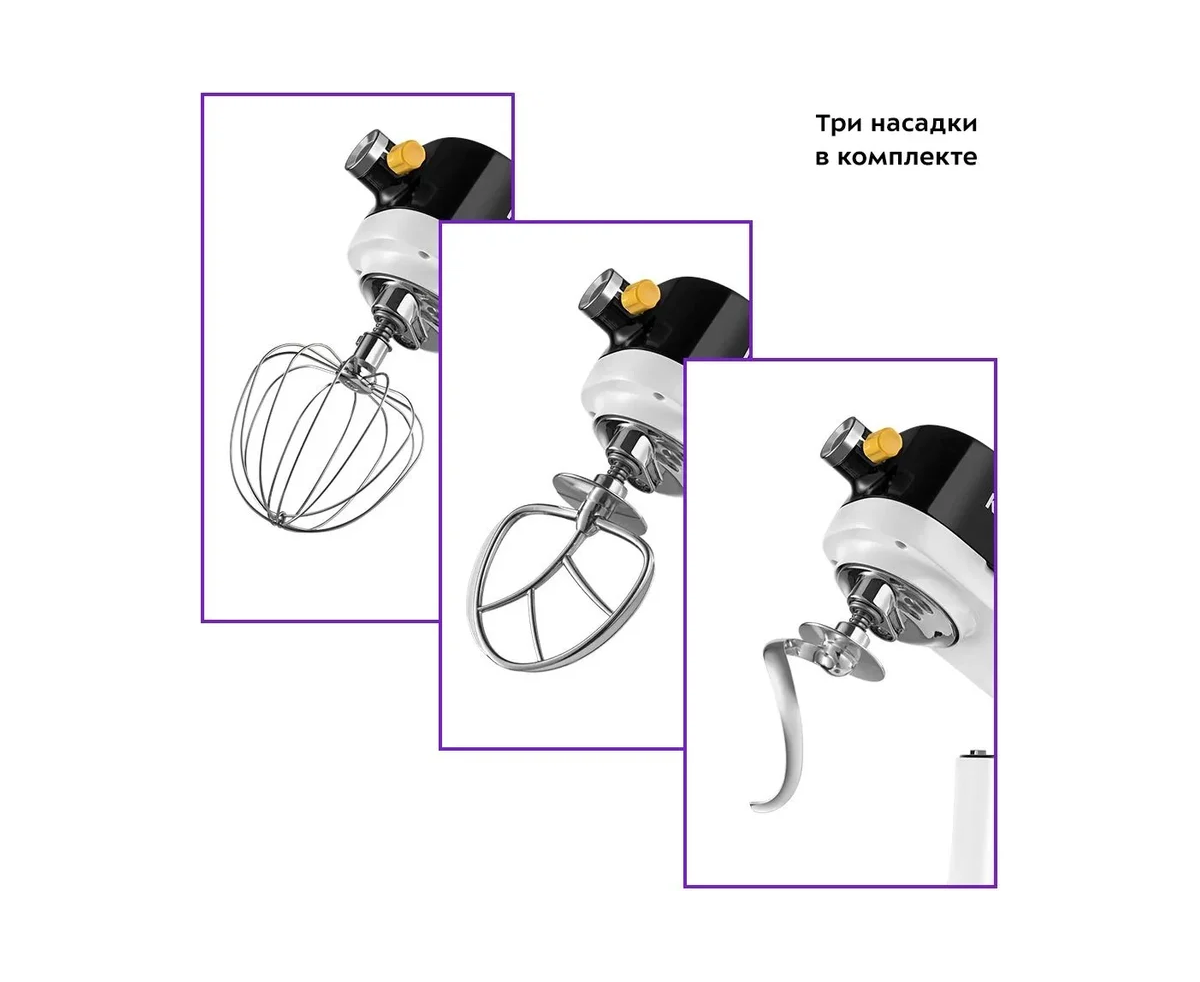 Три насадки
в комплекте